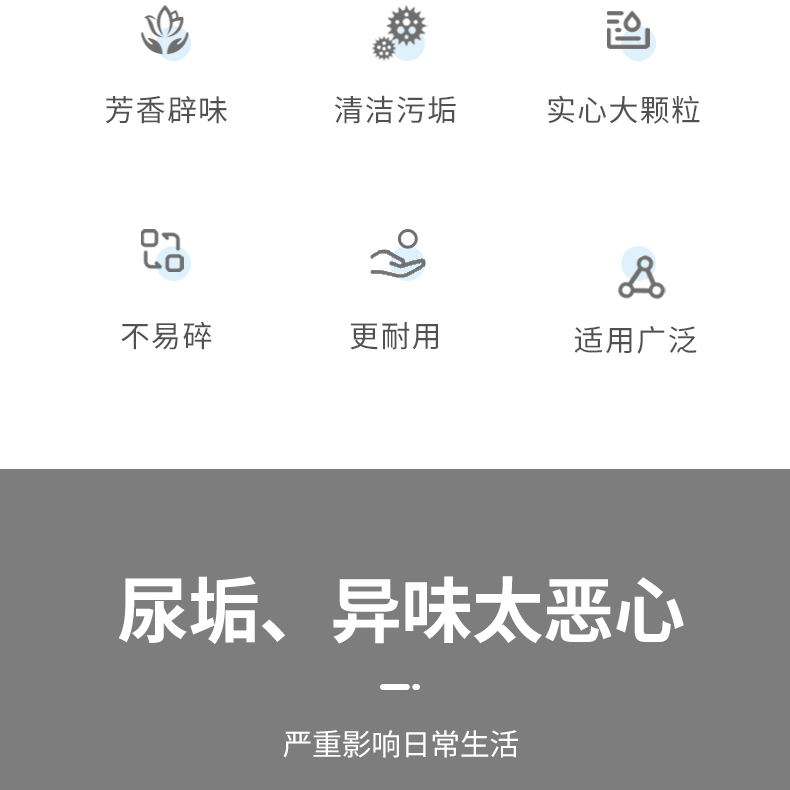 芳香辟味 清洁污垢 实心大颗粒

不易碎 更耐用 适用广泛

尿垢、异味太恶心

严重影响日常生活