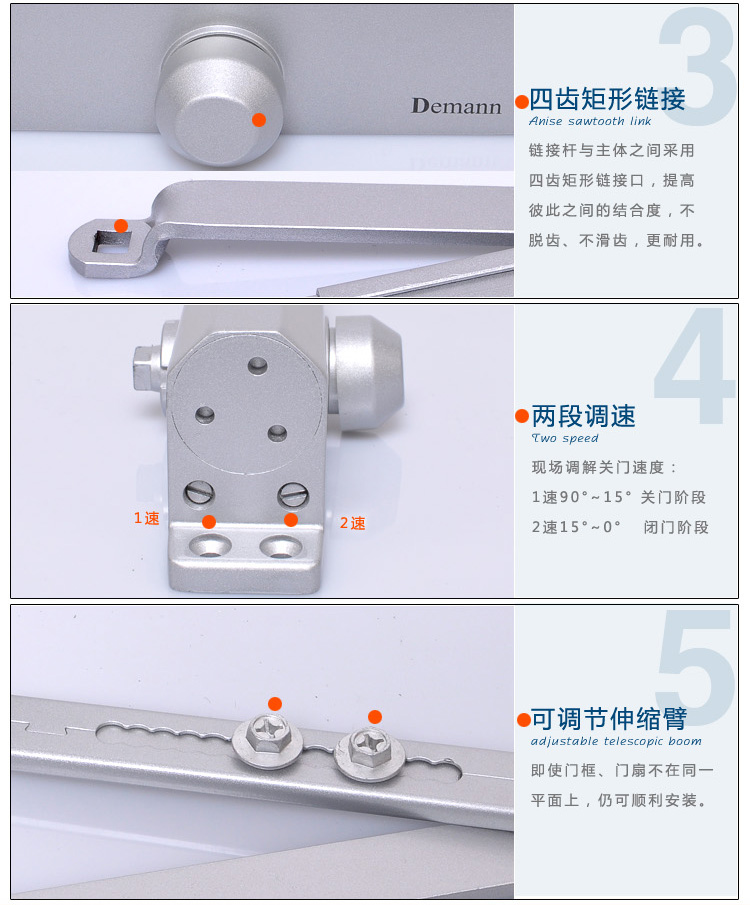 Demann

3

四齿矩形链接
Anise sawtooth link

链接杆与主体之间采用四齿矩形链接口，提高彼此之间的结合度，不脱齿、不滑齿，更耐用。

1速

2速

4

两段调速
Two speed

现场调解关门速度：
1速90°~15° 关门阶段
2速15°~0° 闭门阶段

5

可调节伸缩臂
adjustable telescopic boom

即使门框、门扇不在同一平面上，仍可顺利安装。