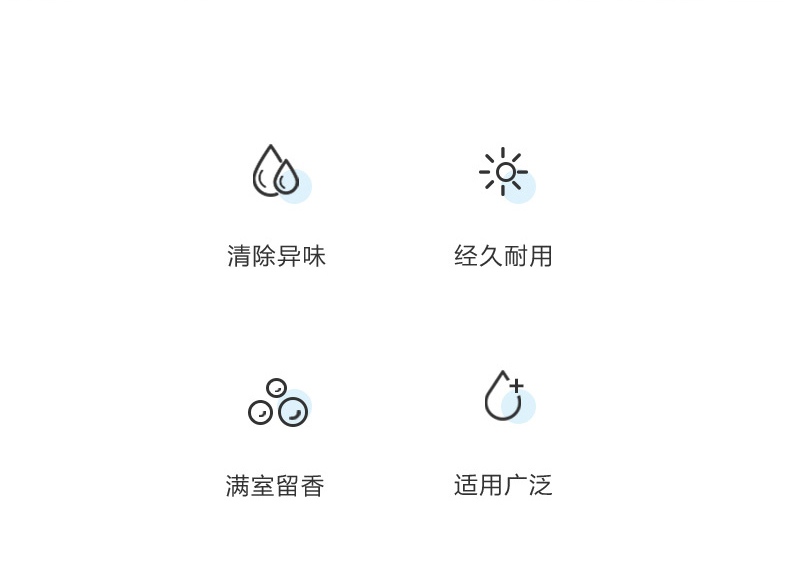 清除异味

经久耐用

满室留香

适用广泛