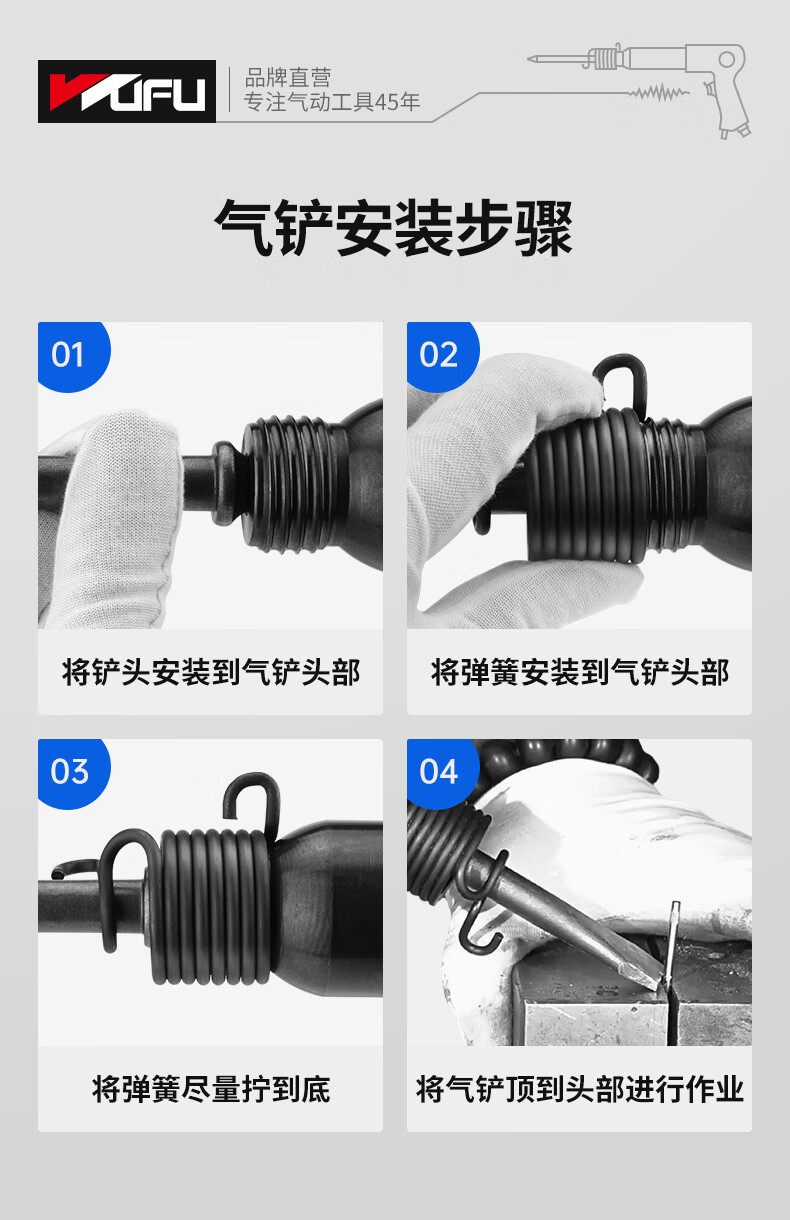 WUFU
品牌直营
专注气动工具45年

气铲安装步骤

01
将铲头安装到气铲头部

02
将弹簧安装到气铲头部

03
将弹簧尽量拧到底

04
将气铲顶到头部进行作业