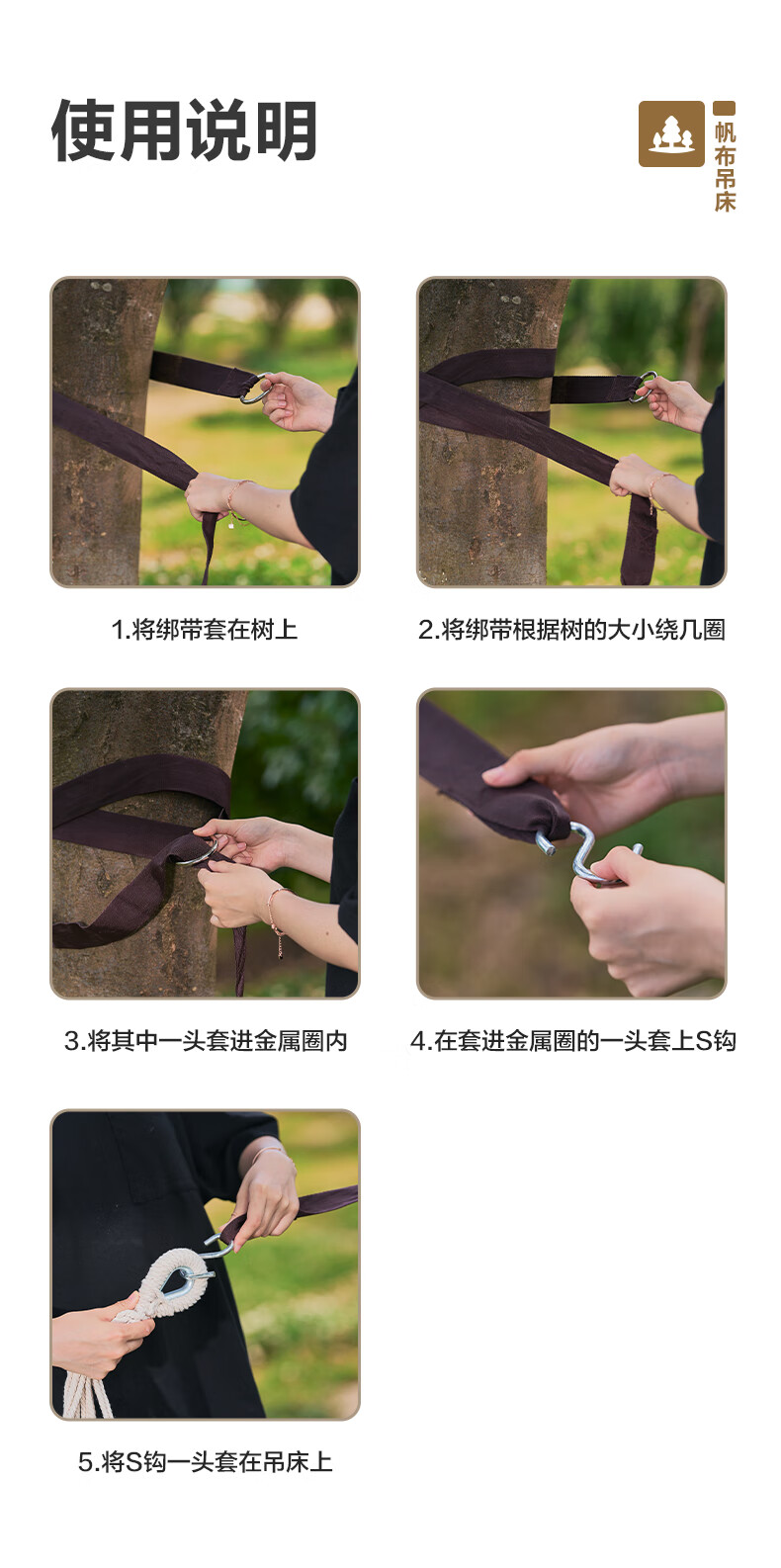 使用说明

帆布吊床

1.将绑带套在树上

2.将绑带根据树的大小绕几圈

3.将其中一头套进金属圈内

4.在套进金属圈的一头套上S钩

5.将S钩一头套在吊床上