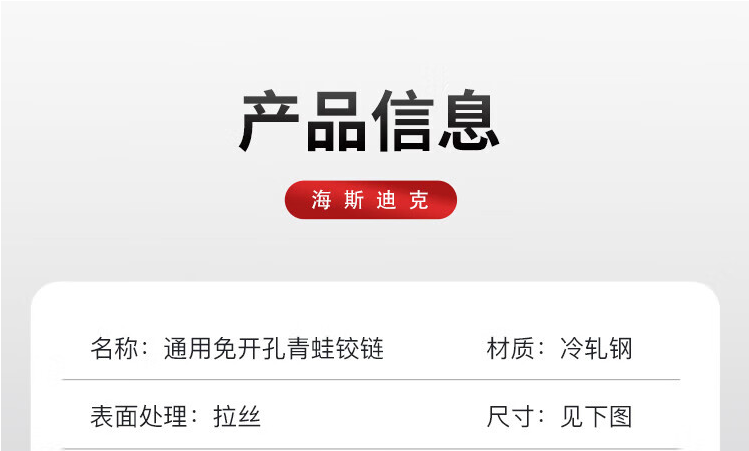 产品信息

海斯迪克

名称：通用免开孔青蛙铰链

材质：冷轧钢

表面处理：拉丝

尺寸：见下图