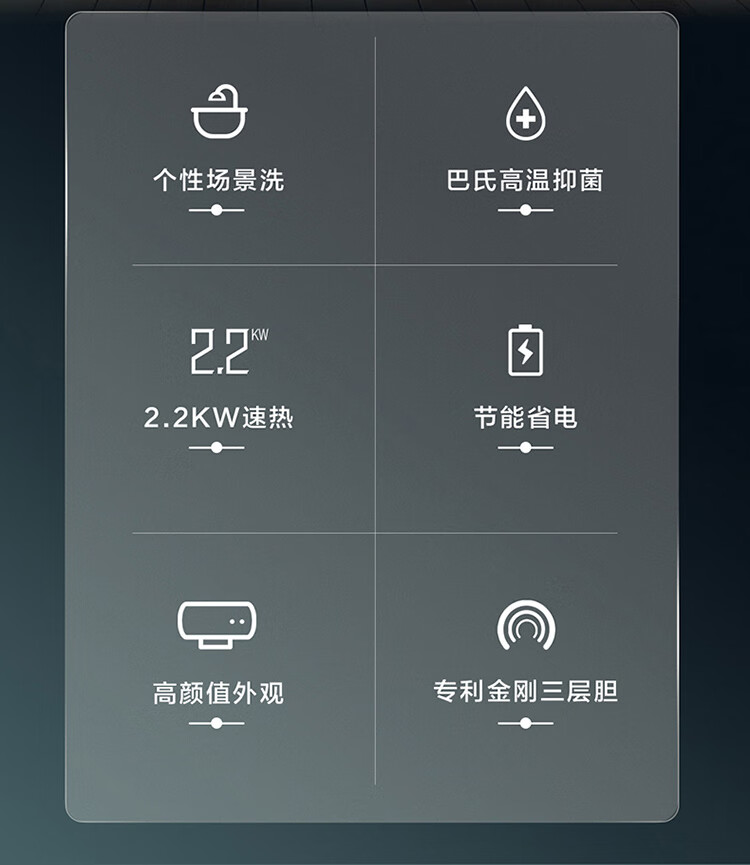 个性场景洗

巴氏高温抑菌

2.2KW

2.2KW速热

节能省电

高颜值外观

专利金刚三层胆