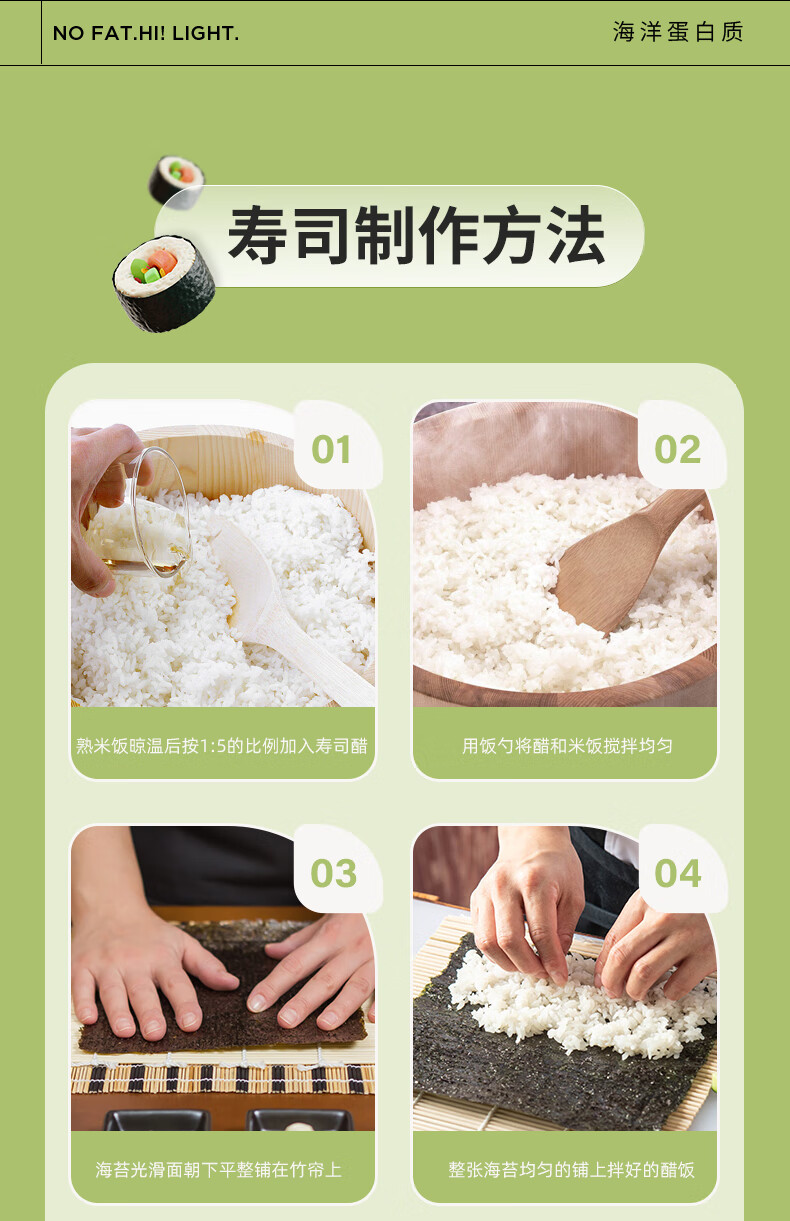 NO FAT.HI! LIGHT.

海洋蛋白质

寿司制作方法

01

熟米饭晾温后按1:5的比例加入寿司醋

02

用饭勺将醋和米饭搅拌均匀

03

海苔光滑面朝下平整铺在竹帘上

04

整张海苔均匀的铺上拌好的醋饭