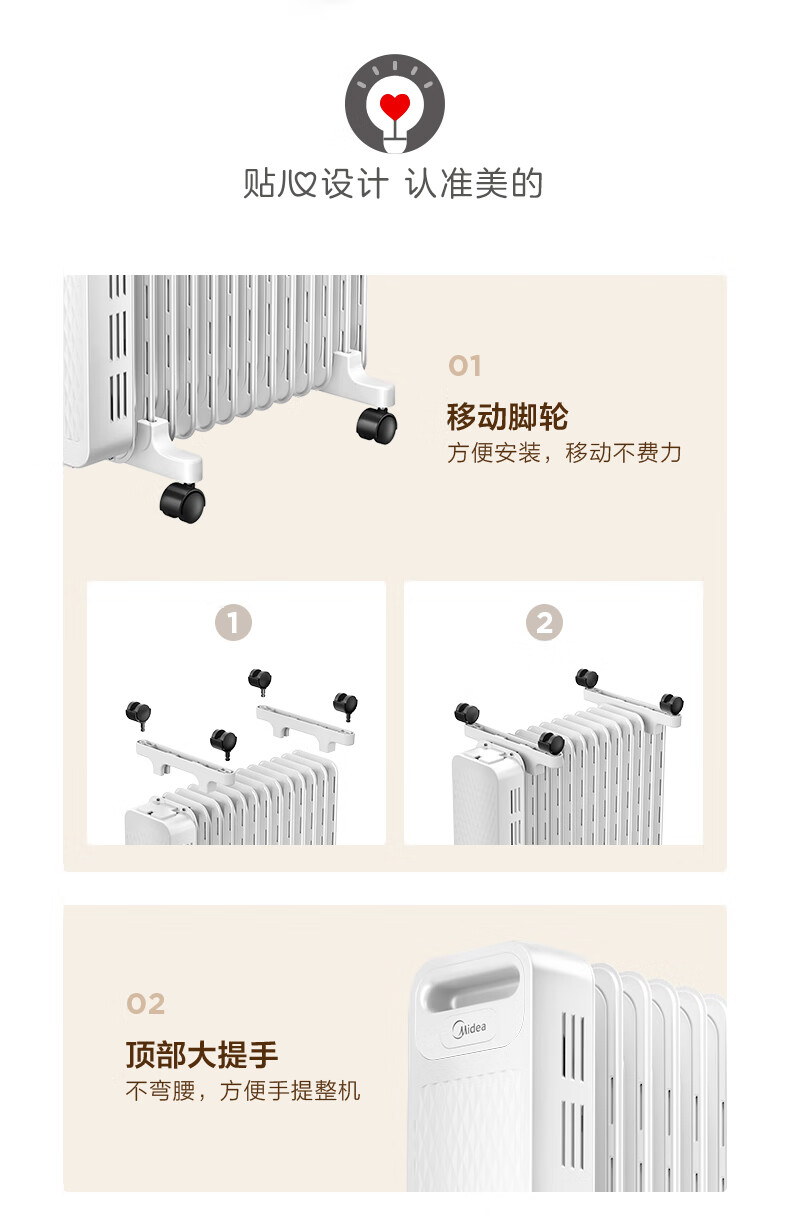 贴心设计 认准美的

01
移动脚轮
方便安装，移动不费力

1

2

02
顶部大提手
不弯腰，方便手提整机

Midea