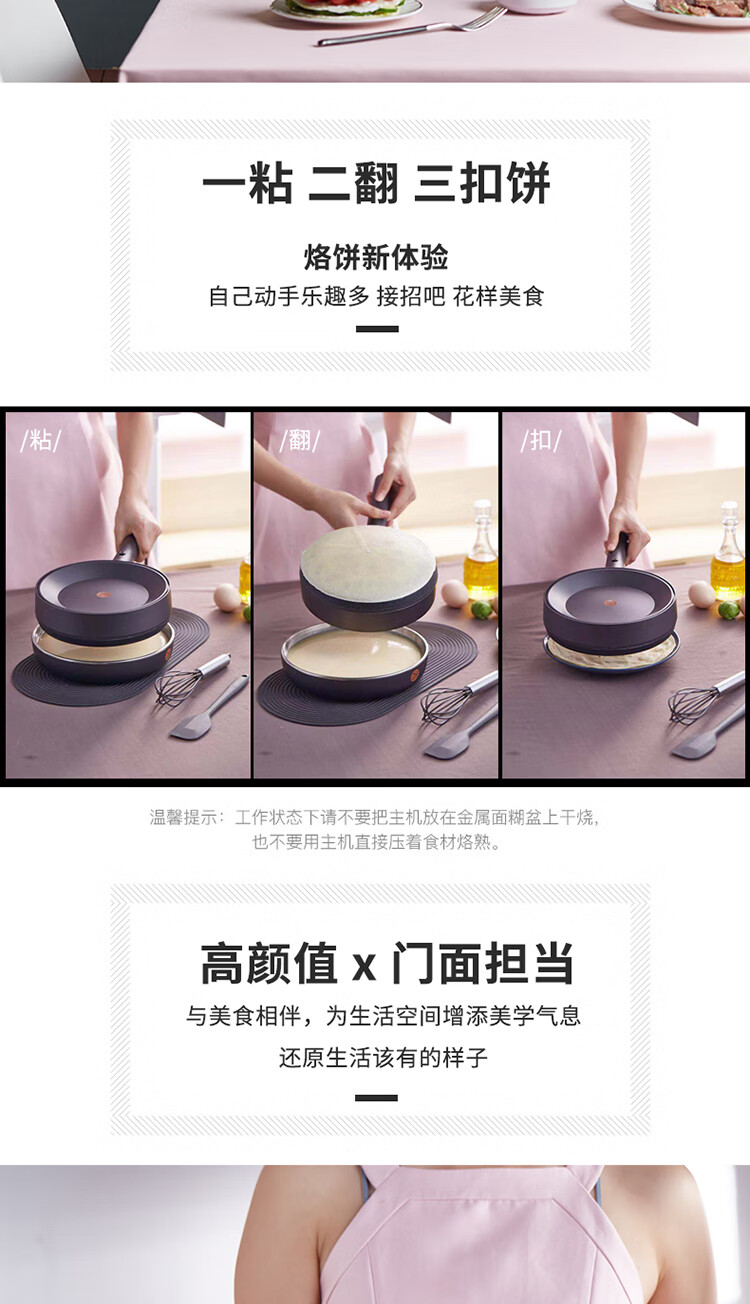 一粘 二翻 三扣饼

烙饼新体验

自己动手乐趣多 接招吧 花样美食

/粘/

/翻/

/扣/

温馨提示：工作状态下请不要把主机放在金属面糊盆上干烧，也不要用主机直接压着食材烙熟。

高颜值 x 门面担当

与美食相伴，为生活空间增添美学气息

还原生活该有的样子