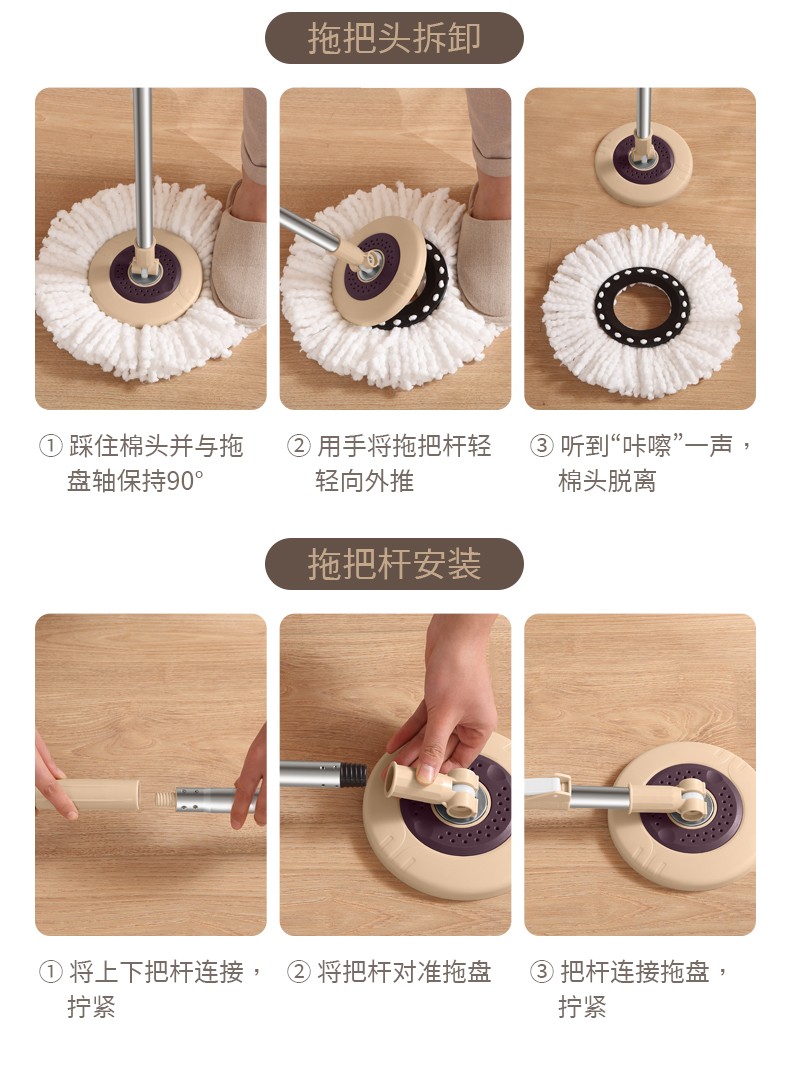 拖把头拆卸

① 踩住棉头并与拖盘轴保持90°

② 用手将拖把杆轻轻向外推

③ 听到“咔嚓”一声，棉头脱离

拖把杆安装

① 将上下把杆连接，拧紧

② 将把杆对准拖盘

③ 把杆连接拖盘，拧紧