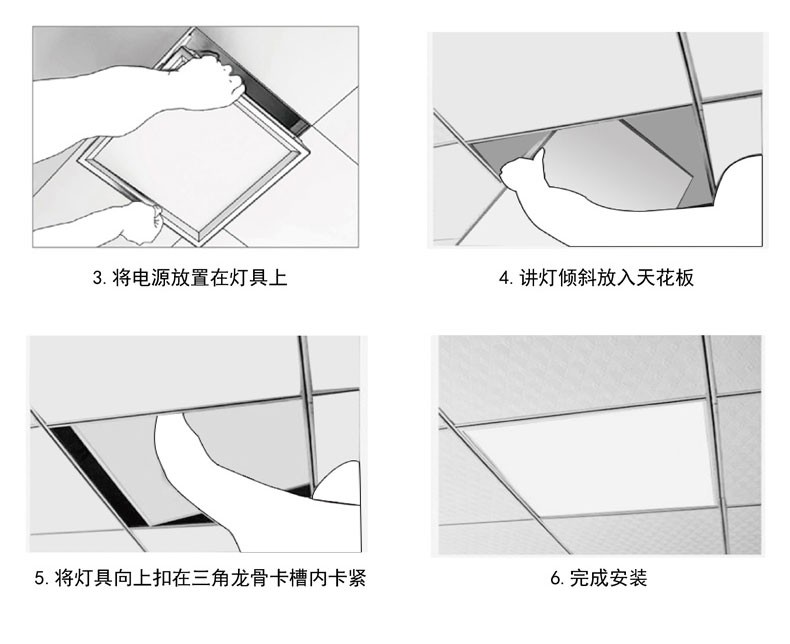 3. 将电源放置在灯具上

4. 讲灯倾斜放入天花板

5. 将灯具向上扣在三角龙骨卡槽内卡紧

6. 完成安装