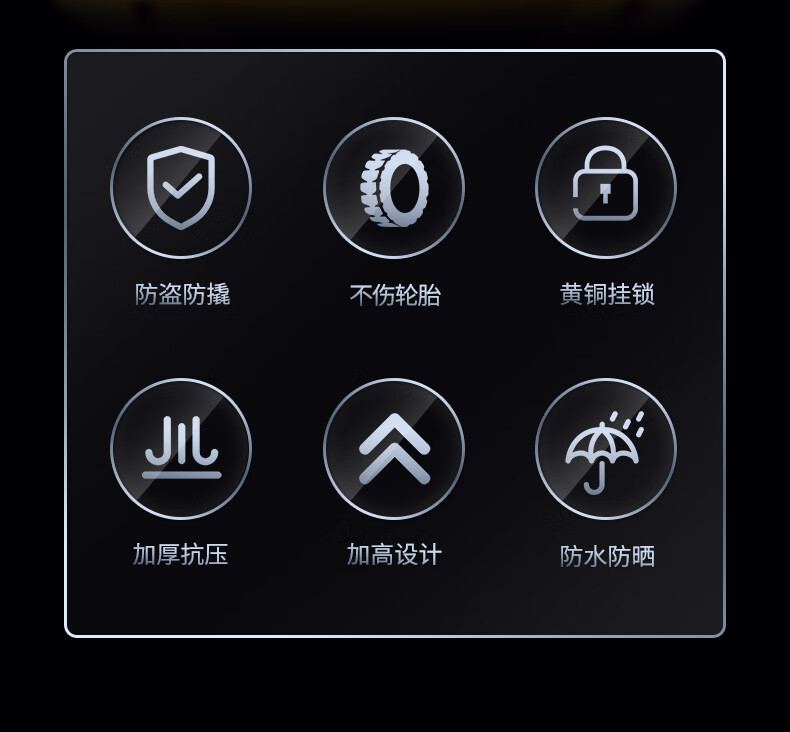 防盗防撬

不伤轮胎

黄铜挂锁

加厚抗压

加高设计

防水防晒