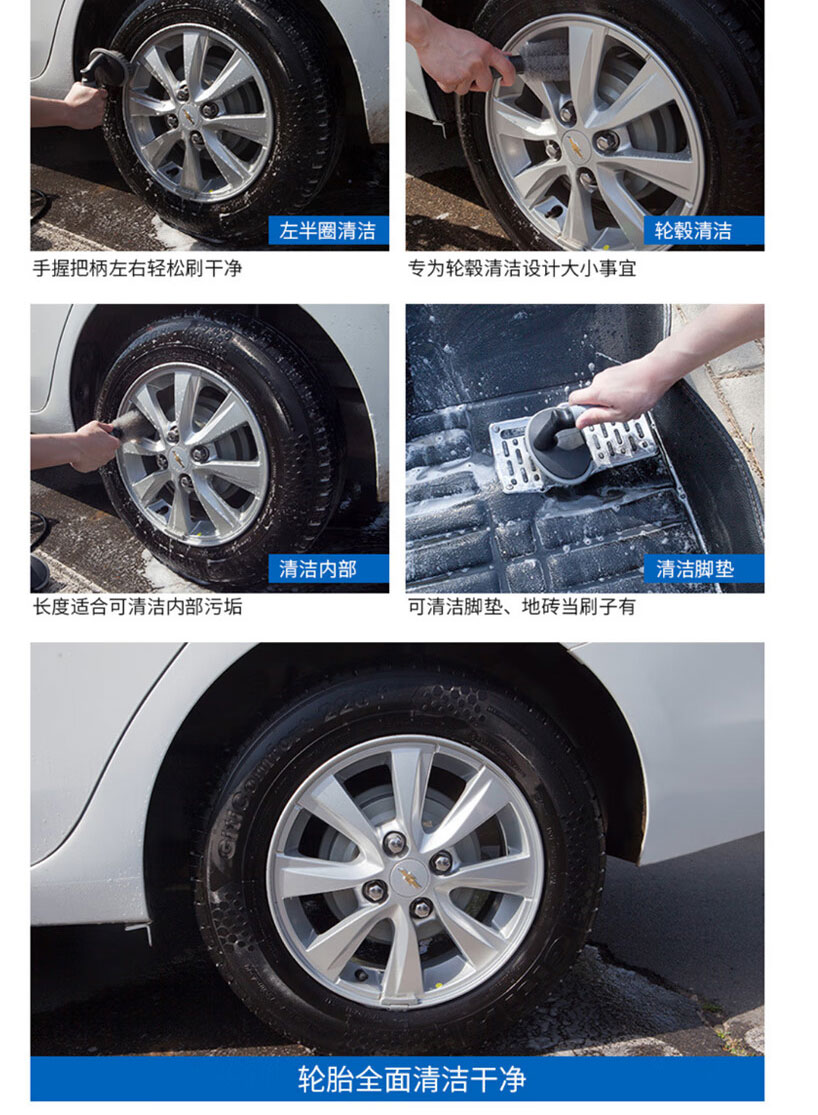 左半圈清洁

手握把柄左右轻松刷干净

轮毂清洁

专为轮毂清洁设计大小事宜

清洁内部

长度适合可清洁内部污垢

清洁脚垫

可清洁脚垫、地砖当刷子有

轮胎全面清洁干净