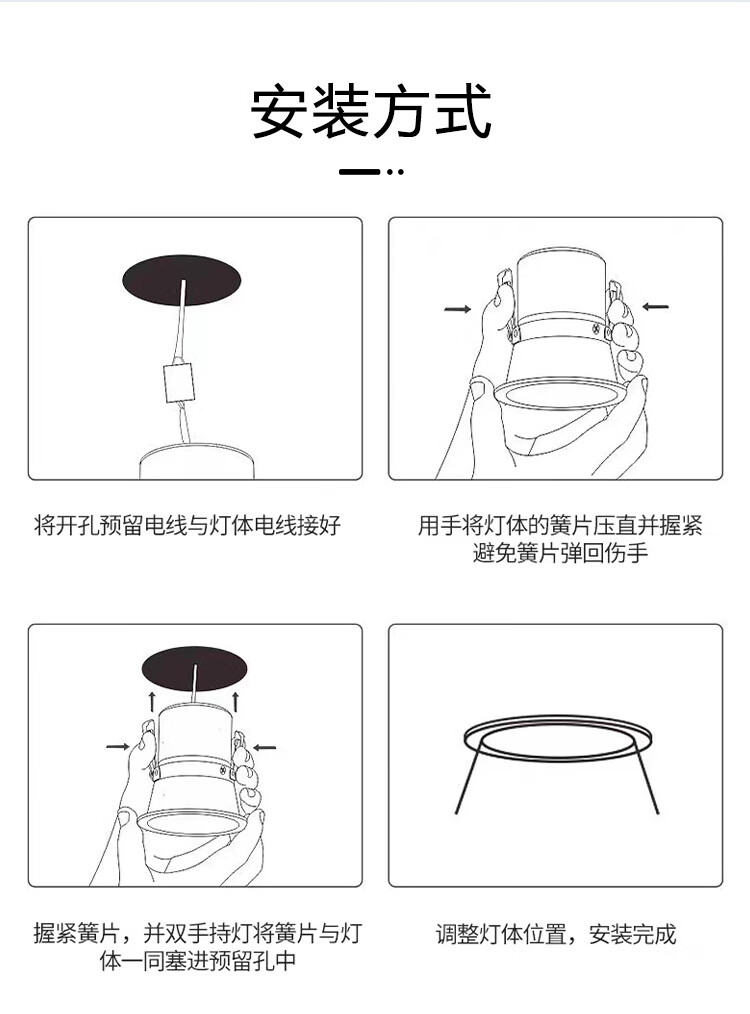 安装方式

将开孔预留电线与灯体电线接好

用手将灯体的簧片压直并握紧
避免簧片弹回伤手

握紧簧片，并双手持灯将簧片与灯体一同塞进预留孔中

调整灯体位置，安装完成