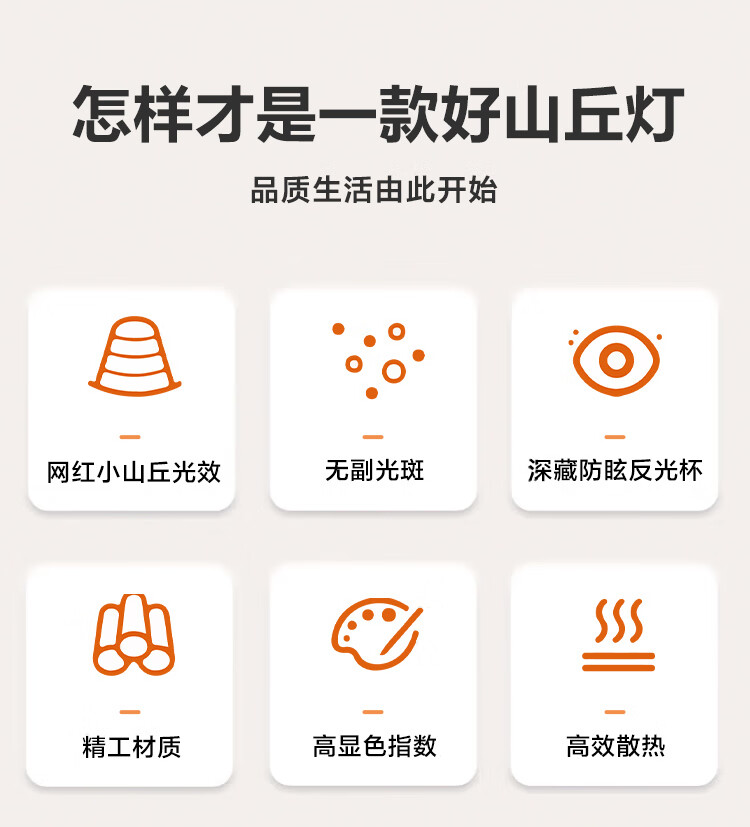 怎样才是一款好山丘灯

品质生活由此开始

网红小山丘光效

无副光斑

深藏防眩反光杯

精工材质

高显色指数

高效散热