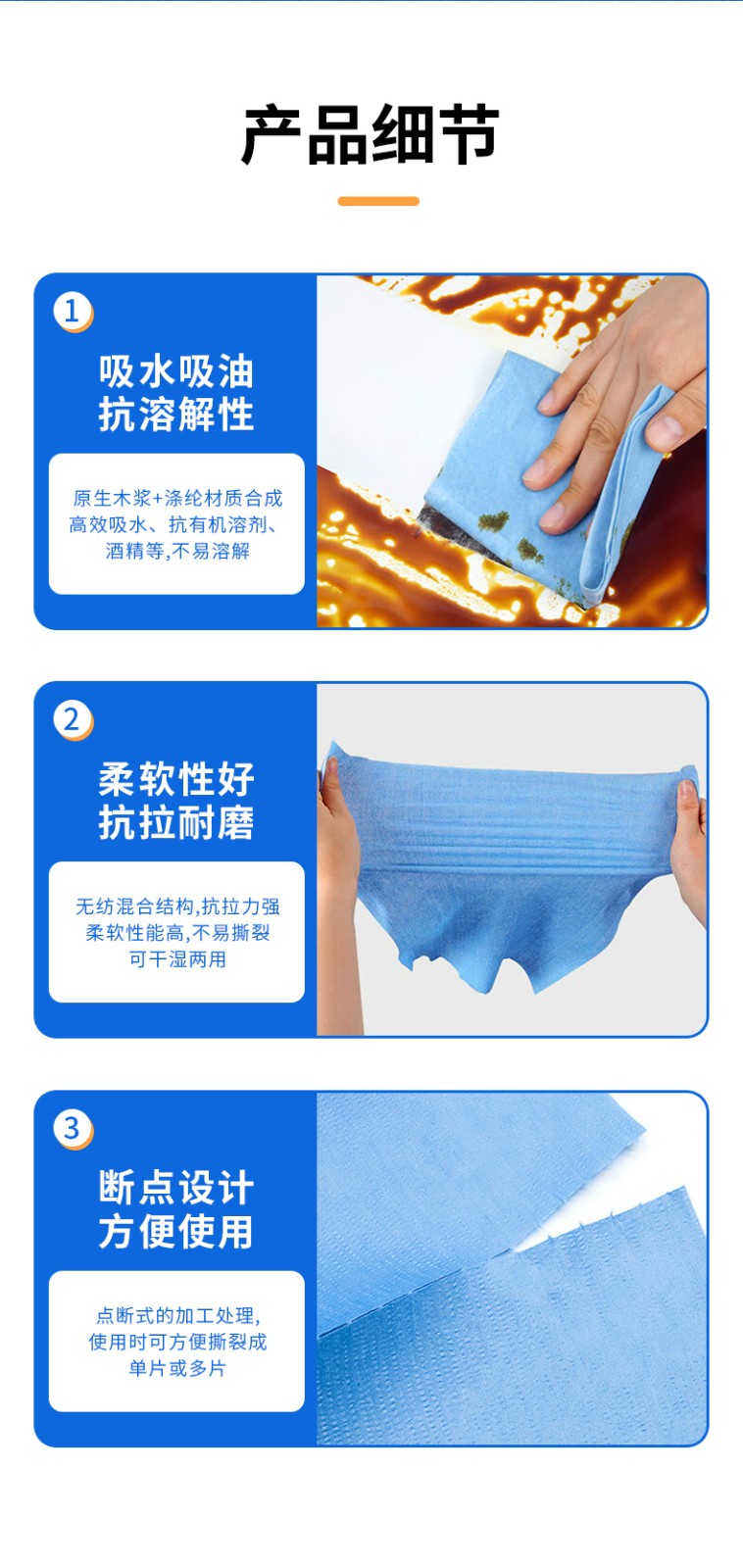 产品细节

1

吸水吸油
抗溶解性

原生木浆+涤纶材质合成
高效吸水、抗有机溶剂、
酒精等,不易溶解

2

柔软性好
抗拉耐磨

无纺混合结构,抗拉力强
柔软性能高,不易撕裂
可干湿两用

3

断点设计
方便使用

点断式的加工处理,
使用时可方便撕裂成
单片或多片