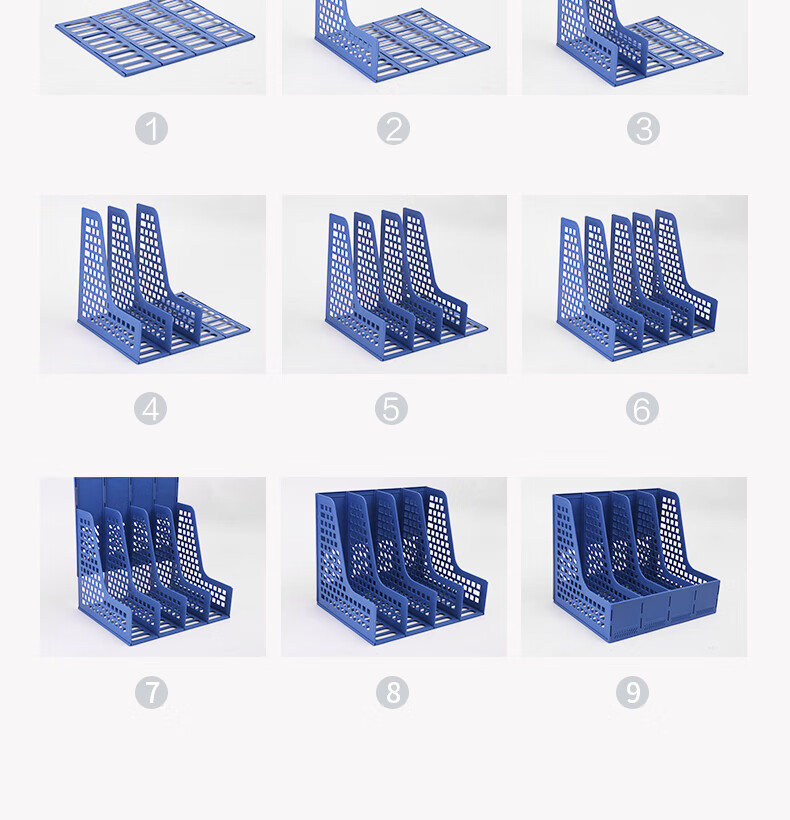 1

2

3

4

5

6

7

8

9