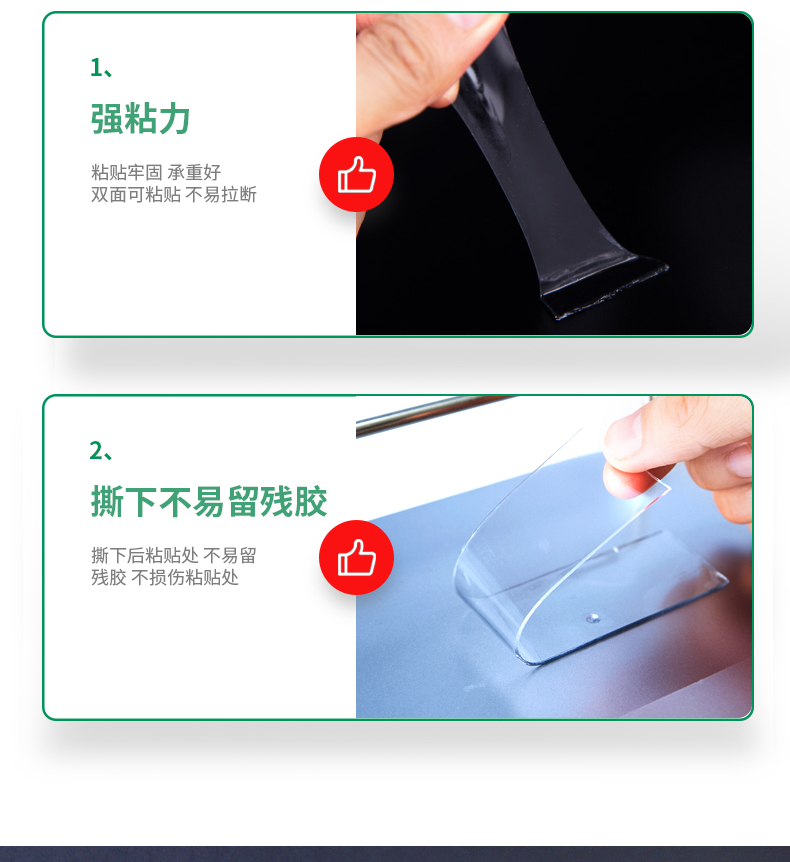 1、

强粘力

粘贴牢固 承重好
双面可粘贴 不易拉断

2、

撕下不易留残胶

撕下后粘贴处 不易留
残胶 不损伤粘贴处