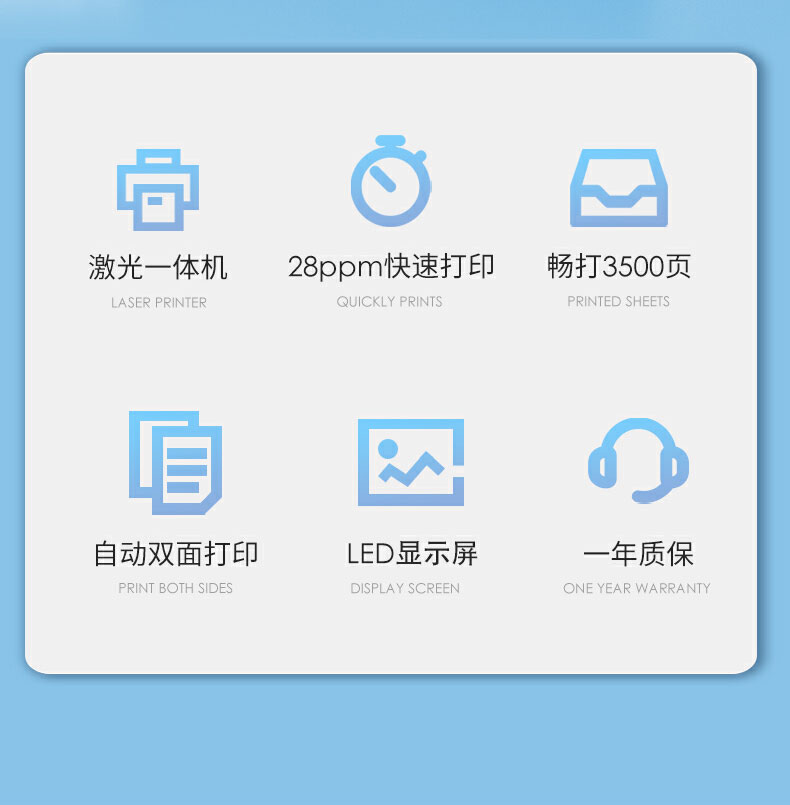 激光一体机
LASER PRINTER

28ppm快速打印
QUICKLY PRINTS

畅打3500页
PRINTED SHEETS

自动双面打印
PRINT BOTH SIDES

LED显示屏
DISPLAY SCREEN

一年质保
ONE YEAR WARRANTY