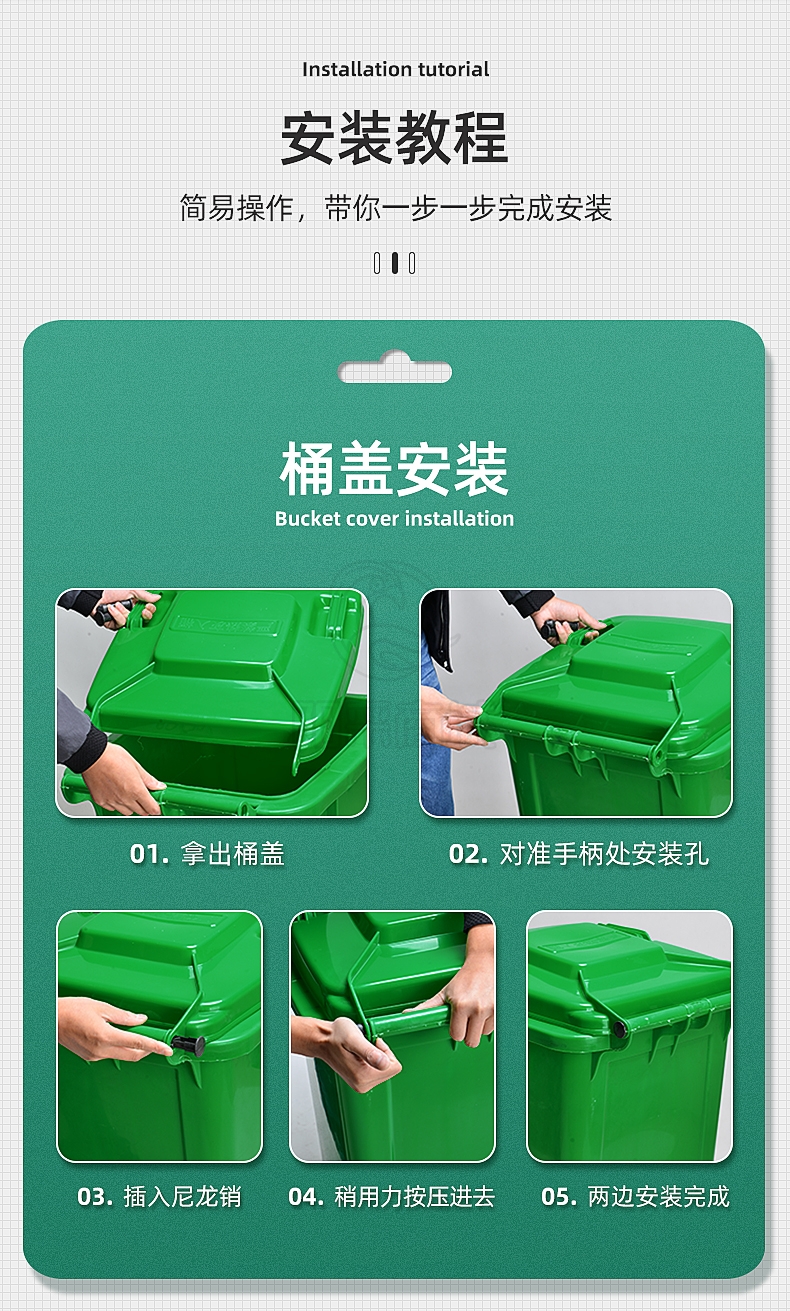 Installation tutorial

安装教程

简易操作，带你一步一步完成安装

桶盖安装

Bucket cover installation

01. 拿出桶盖

02. 对准手柄处安装孔

03. 插入尼龙销

04. 稍用力按压进去

05. 两边安装完成