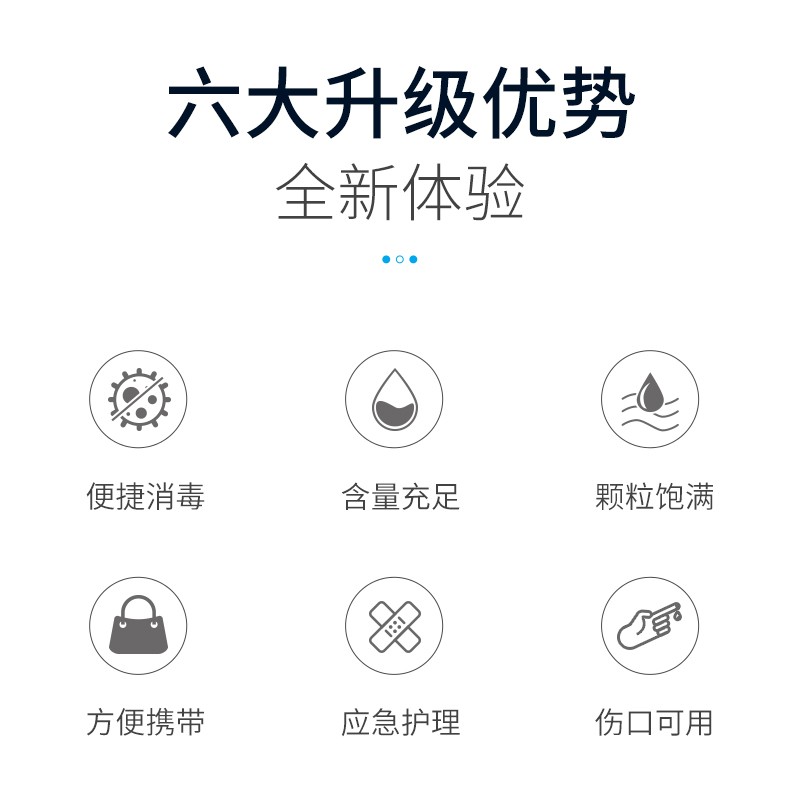 六大升级优势
全新体验

便捷消毒

含量充足

颗粒饱满

方便携带

应急护理

伤口可用