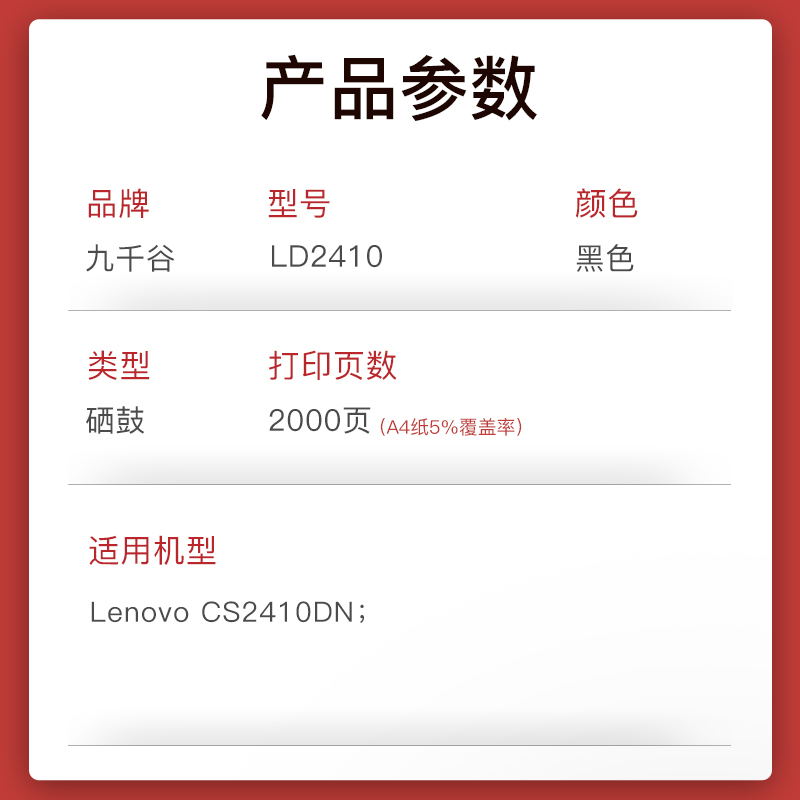 产品参数

品牌
九千谷

型号
LD2410

颜色
黑色

类型
硒鼓

打印页数
2000页 (A4纸5%覆盖率)

适用机型
Lenovo CS2410DN;