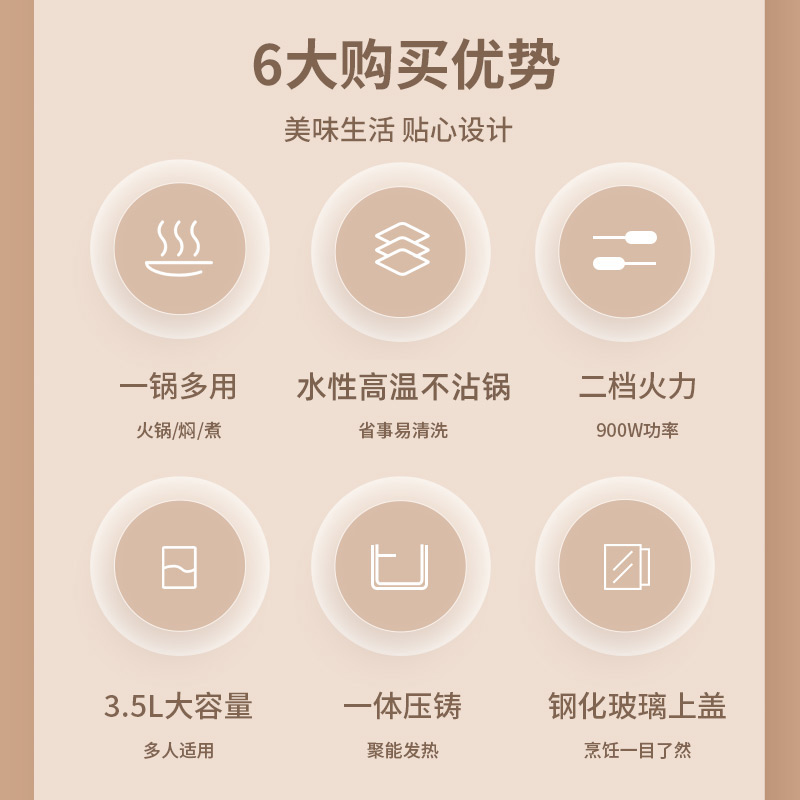 6大购买优势

美味生活 贴心设计

一锅多用

火锅/焖/煮

水性高温不沾锅

省事易清洗

二档火力

900W功率

3.5L大容量

多人适用

一体压铸

聚能发热

钢化玻璃上盖

烹饪一目了然