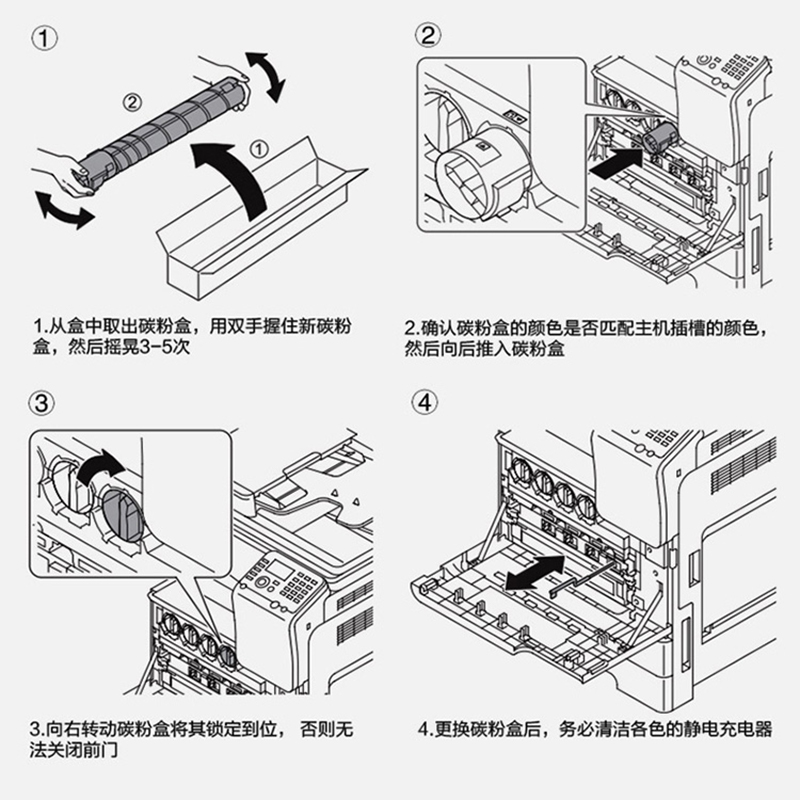 ①

②

①

1.从盒中取出碳粉盒，用双手握住新碳粉盒，然后摇晃3-5次

②

2.确认碳粉盒的颜色是否匹配主机插槽的颜色，然后向后推入碳粉盒

③

3.向右转动碳粉盒将其锁定到位， 否则无法关闭前门

④

4.更换碳粉盒后，务必清洁各色的静电充电器