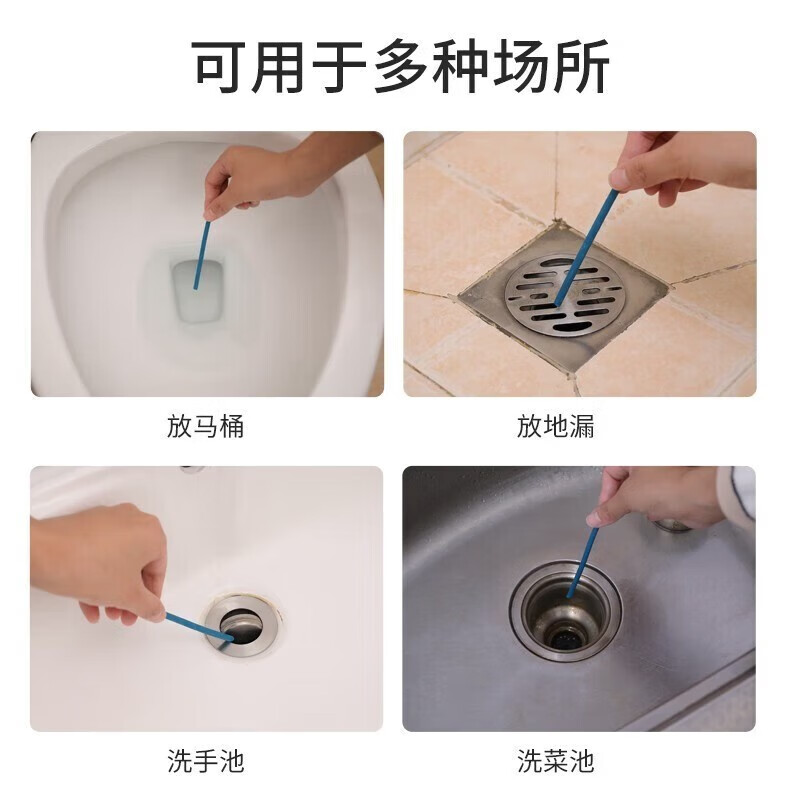 可用于多种场所

放马桶

放地漏

洗手池

洗菜池