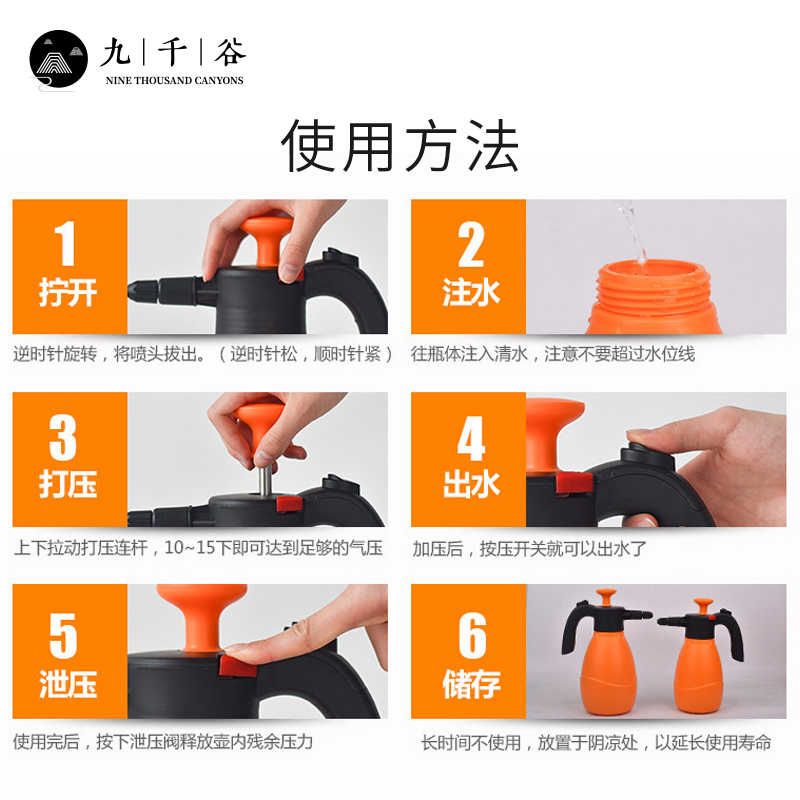 九 | 千 | 谷
NINE THOUSAND CANYONS

使用方法

1
拧开
逆时针旋转，将喷头拔出。（逆时针松，顺时针紧）

2
注水
往瓶体注入清水，注意不要超过水位线

3
打压
上下拉动打压连杆，10~15下即可达到足够的气压

4
出水
加压后，按压开关就可以出水了

5
泄压
使用完后，按下泄压阀释放壶内残余压力

6
储存
长时间不使用，放置于阴凉处，以延长使用寿命