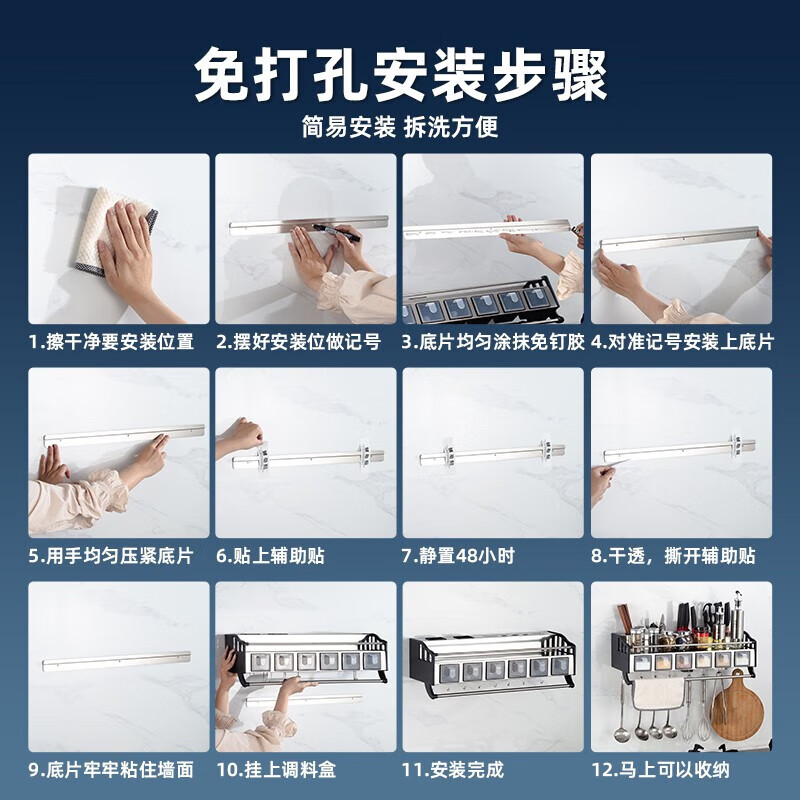 免打孔安装步骤

简易安装 拆洗方便

1.擦干净要安装位置

2.摆好安装位做记号

3.底片均匀涂抹免钉胶

4.对准记号安装上底片

5.用手均匀压紧底片

6.贴上辅助贴

7.静置48小时

8.干透，撕开辅助贴

9.底片牢牢粘住墙面

10.挂上调料盒

11.安装完成

12.马上可以收纳