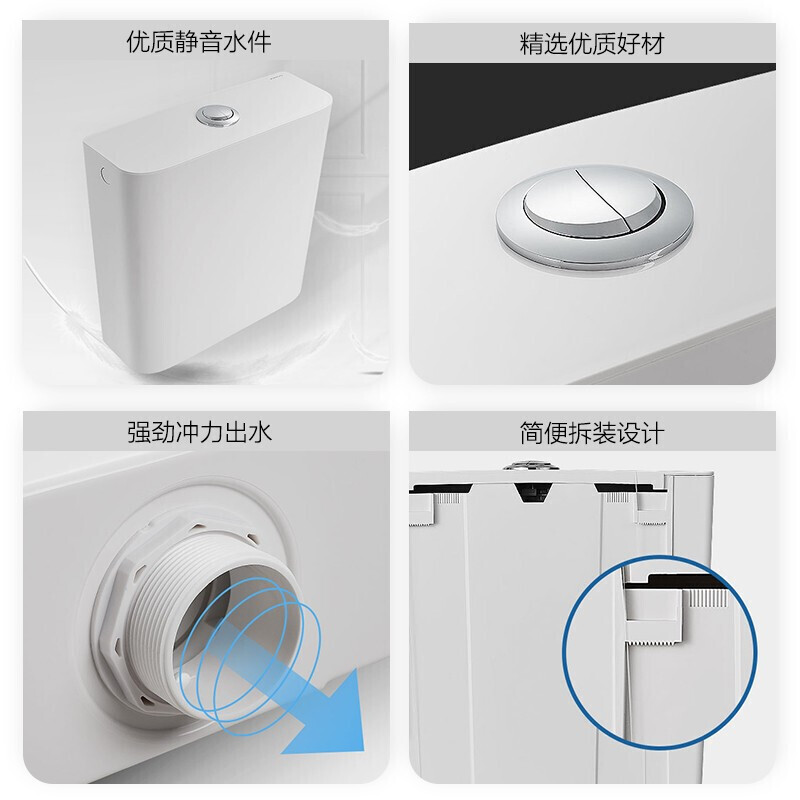 优质静音水件

精选优质好材

强劲冲力出水

简便拆装设计